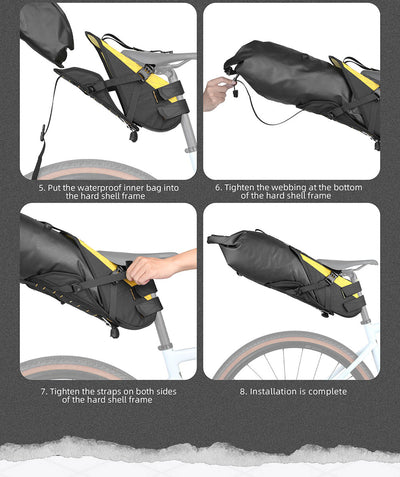 5. Put the waterproof inner bag into the hard shell frame

6. Tighten the webbing at the bottom of the hard shell frame

7. Tighten the straps on both sides of the hard shell frame

8. Installation is complete