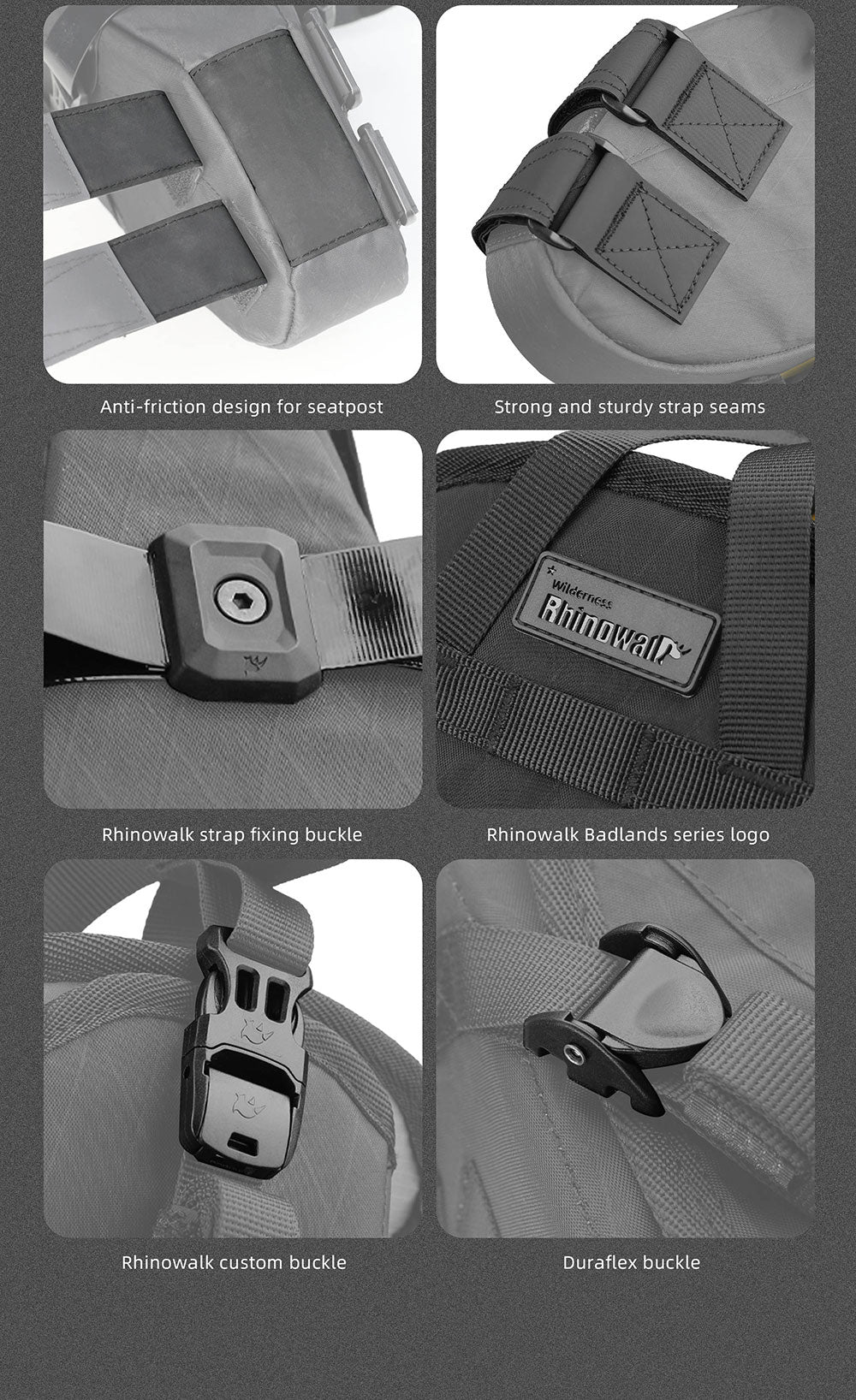 Anti-friction design for seatpost

Strong and sturdy strap seams

Wilderness
Rhinowalk

Rhinowalk strap fixing buckle

Rhinowalk Badlands series logo

Rhinowalk custom buckle

Duraflex buckle