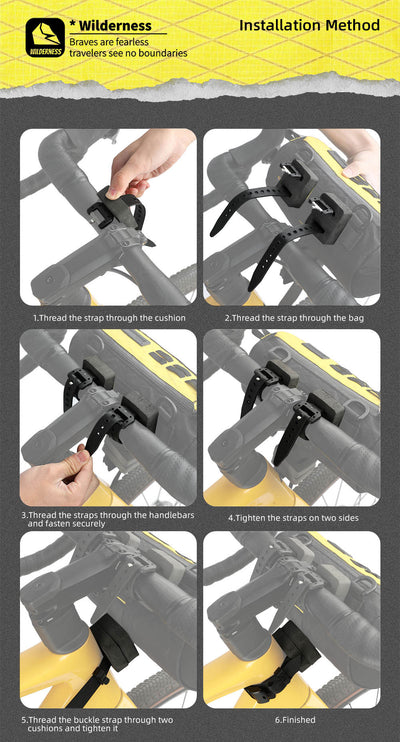 WILDERNESS

* Wilderness
Braves are fearless travelers see no boundaries

Installation Method

1.Thread the strap through the cushion

2.Thread the strap through the bag

3.Thread the straps through the handlebars and fasten securely

4.Tighten the straps on two sides

5.Thread the buckle strap through two cushions and tighten it

6.Finished