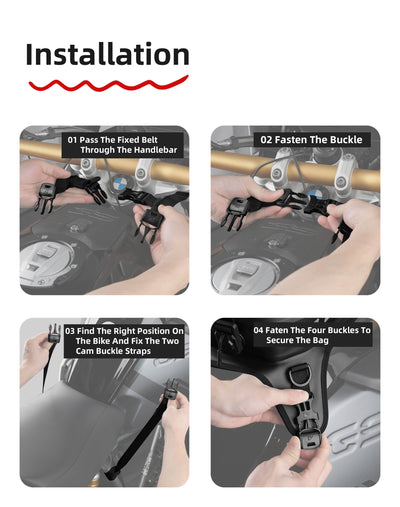 Installation

01 Pass The Fixed Belt Through The Handlebar

02 Fasten The Buckle

03 Find The Right Position On The Bike And Fix The Two Cam Buckle Straps

04 Faten The Four Buckles To Secure The Bag