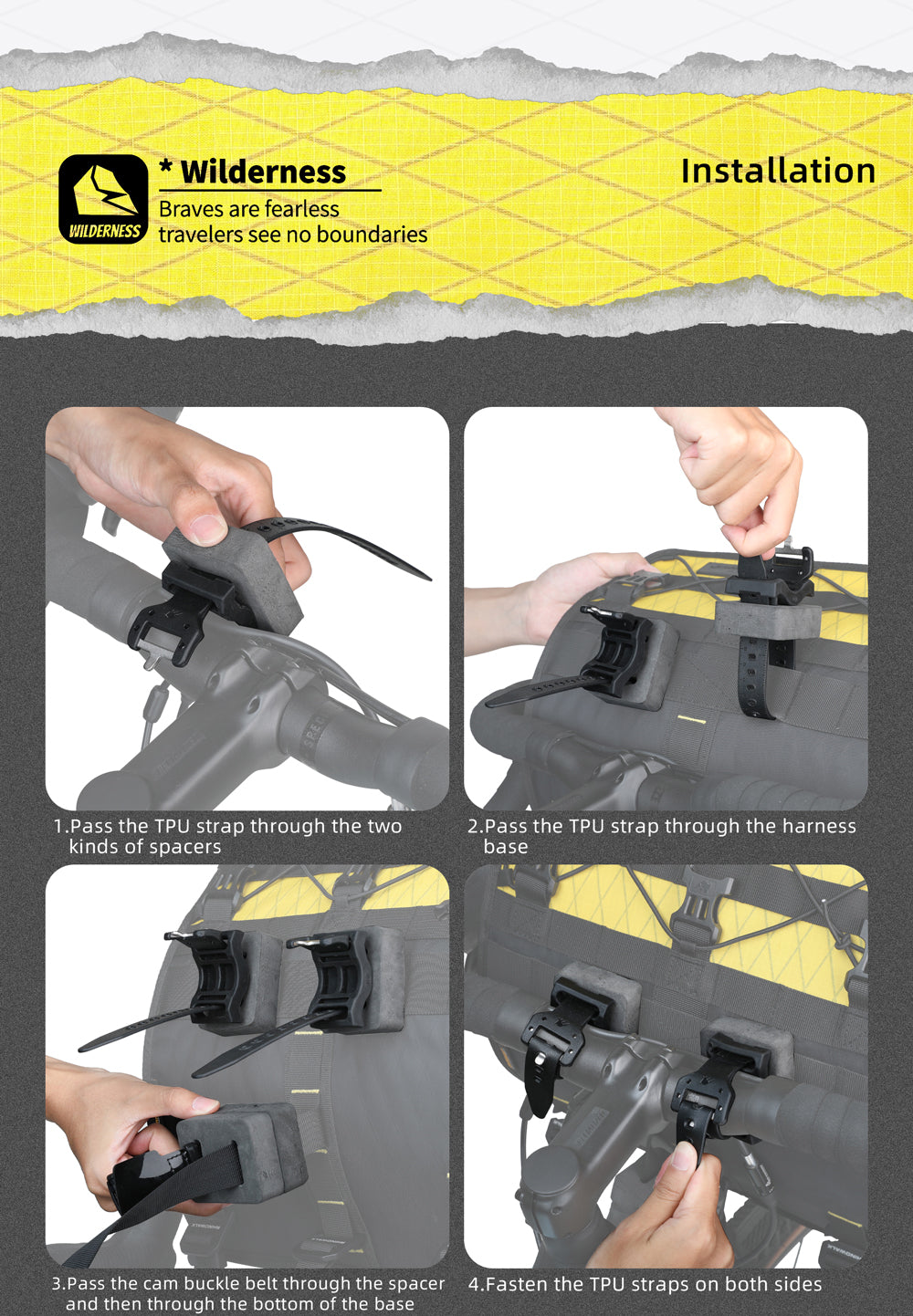 WILDERNESS

* Wilderness
Braves are fearless travelers see no boundaries

Installation

1.Pass the TPU strap through the two kinds of spacers

2.Pass the TPU strap through the harness base

3.Pass the cam buckle belt through the spacer and then through the bottom of the base

4.Fasten the TPU straps on both sides