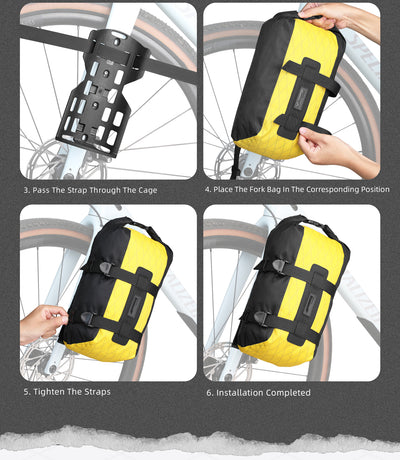 3. Pass The Strap Through The Cage

4. Place The Fork Bag In The Corresponding Position

5. Tighten The Straps

6. Installation Completed