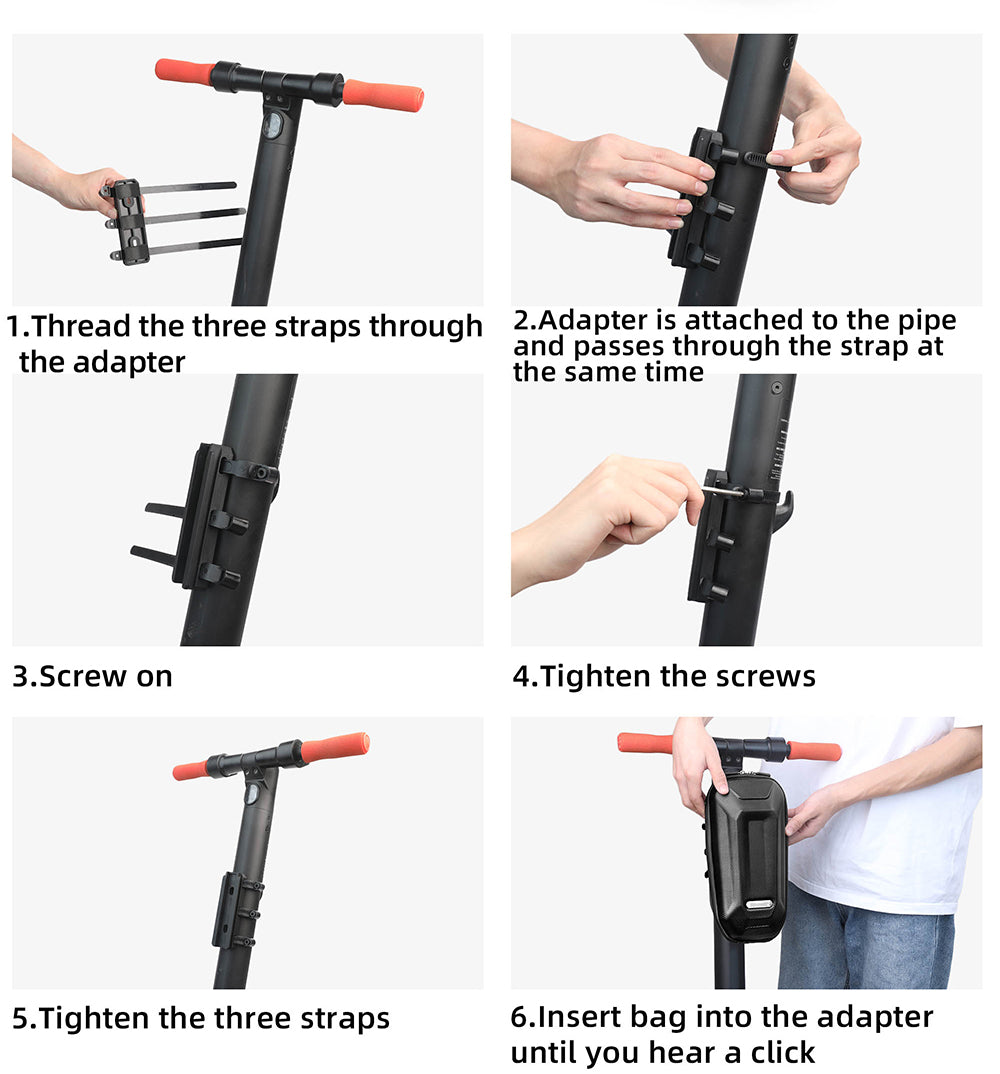 1.Thread the three straps through the adapter

2.Adapter is attached to the pipe and passes through the strap at the same time

3.Screw on

4.Tighten the screws

5.Tighten the three straps

6.Insert bag into the adapter until you hear a click