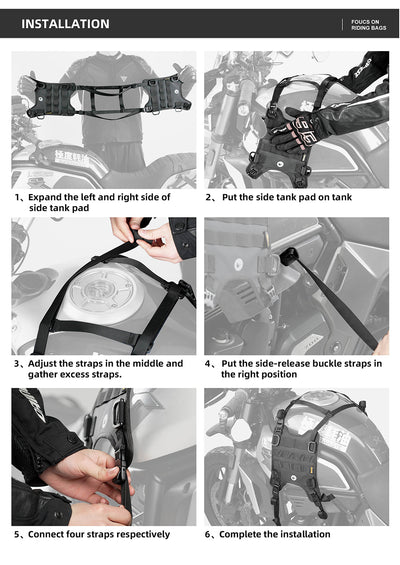 INSTALLATION

FOUCS ON RIDING BAGS

1、Expand the left and right side of side tank pad

2、Put the side tank pad on tank

3、Adjust the straps in the middle and gather excess straps.

4、Put the side-release buckle straps in the right position

5、Connect four straps respectively

6、Complete the installation