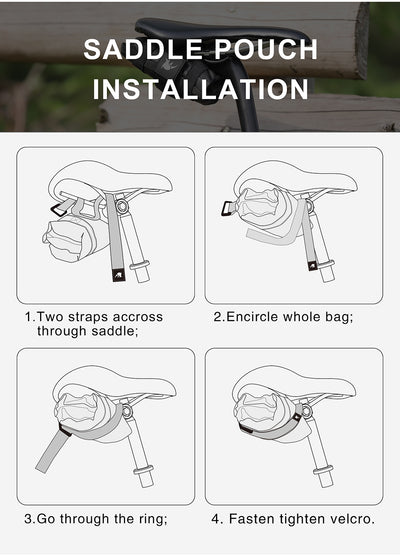 SADDLE POUCH INSTALLATION

1.Two straps accross through saddle;

2.Encircle whole bag;

3.Go through the ring;

4. Fasten tighten velcro.