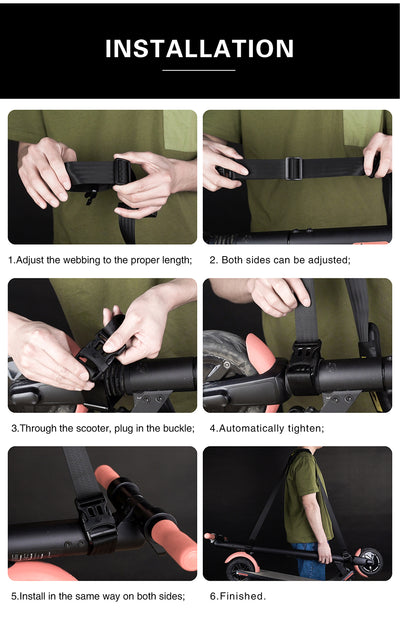 INSTALLATION

1.Adjust the webbing to the proper length;

2. Both sides can be adjusted;

3.Through the scooter, plug in the buckle;

4.Automatically tighten;

5.Install in the same way on both sides;

6.Finished.